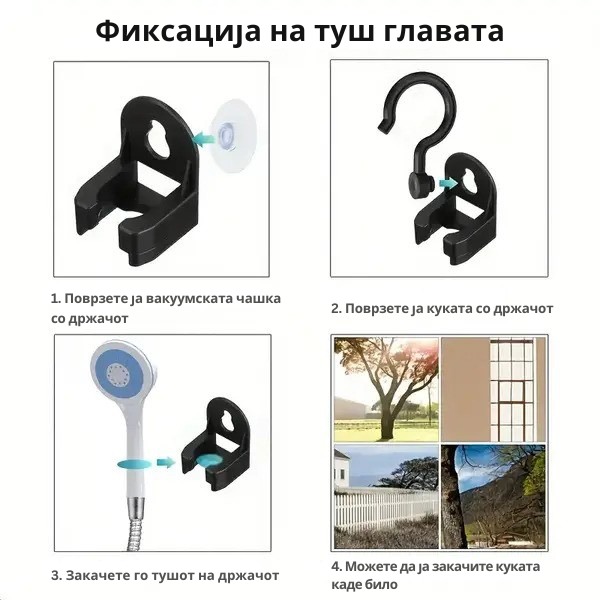 Фиксација на туш главата

1. Поврзете ја вакуумската чашка со држачот

2. Поврзете ја куката со држачот

3. Закачете го тушот на држачот

4. Можете да ја закачите куката каде било